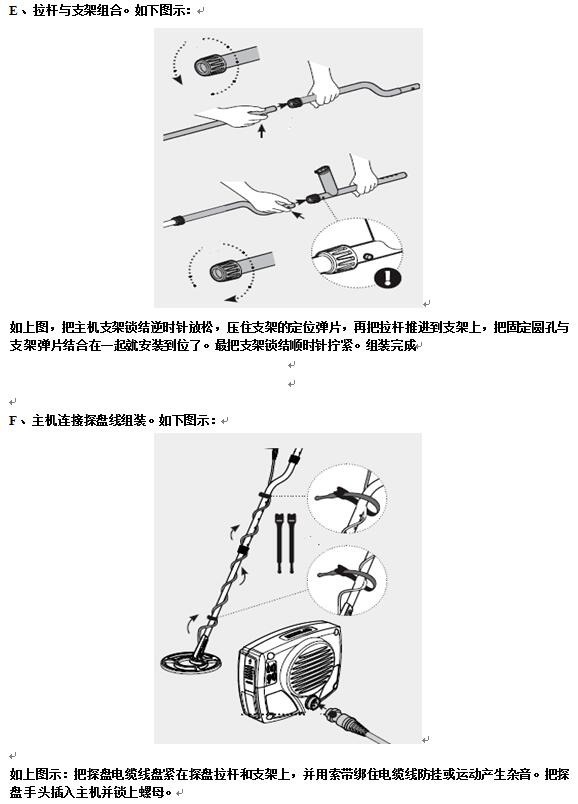 E、拉杆与支架组合。如下图示：

如上图，把主机支架锁结逆时针放松，压住支架的定位弹片，再把拉杆推进到支架上，把固定圆孔与支架弹片结合在一起就安装到位了。最把支架锁结顺时针拧紧。组装完成

F、主机连接探盘线组装。如下图示：

如上图示：把探盘电缆线盘紧在探盘拉杆和支架上，并用索带绑住电缆线防挂或运动产生杂音。把探盘手头插入主机并锁上螺母。